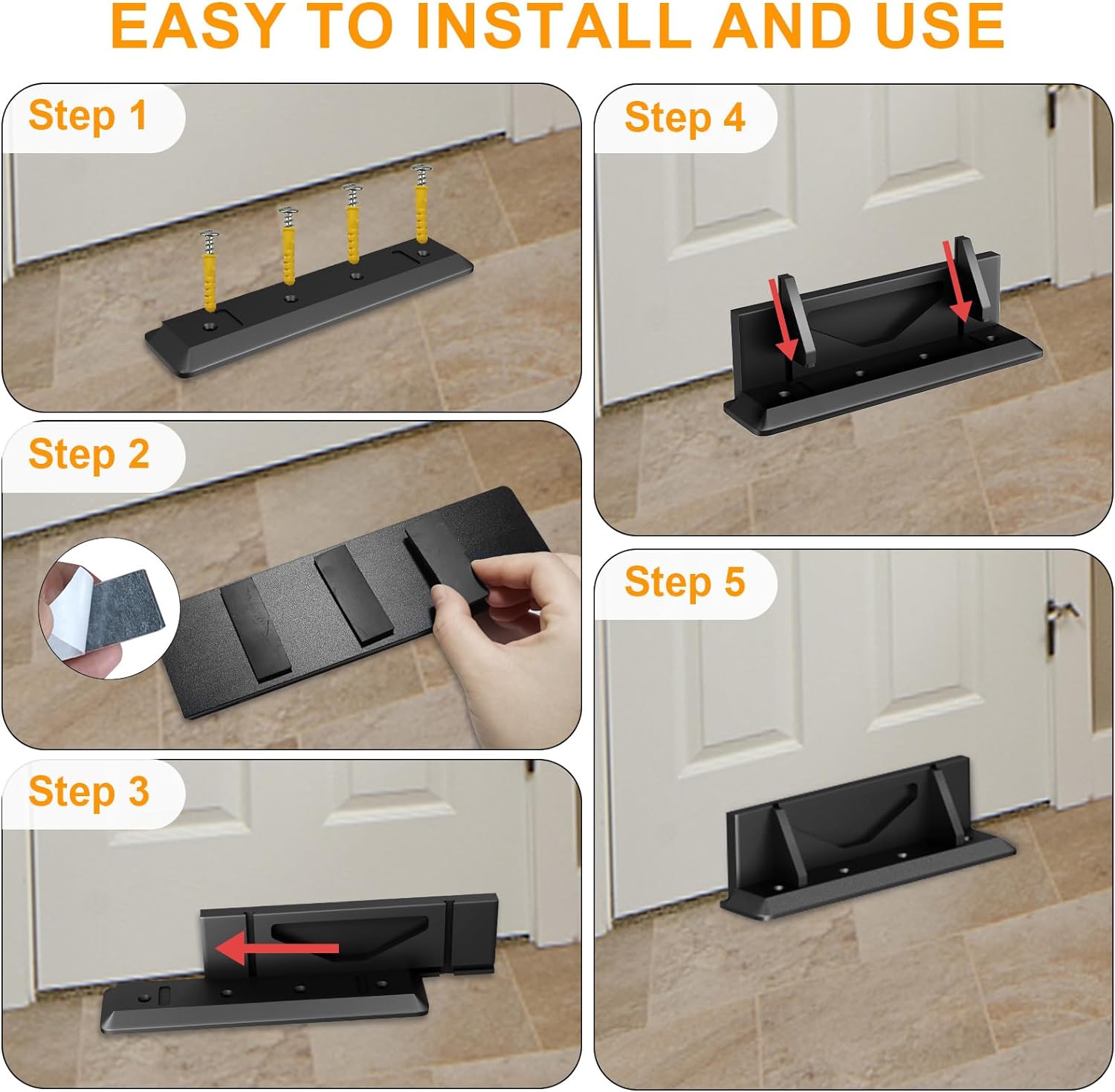 EASY TO INSTALL AND USE

Step 1

Step 2

Step 3

Step 4

Step 5